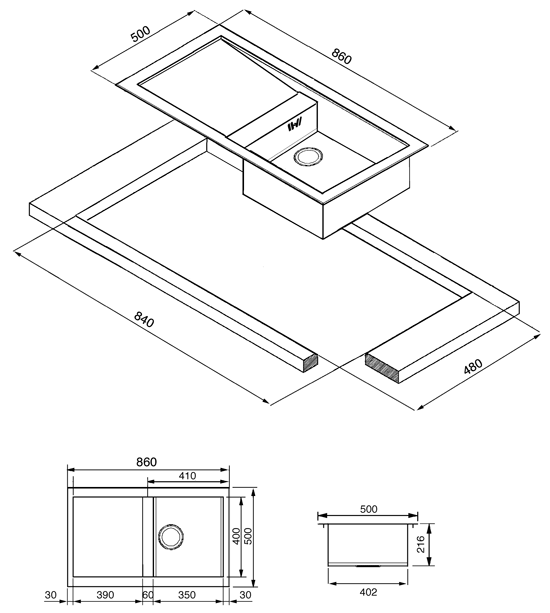 500
860
840
480
860
410
400
500
30
390
60
350
30
500
216
402